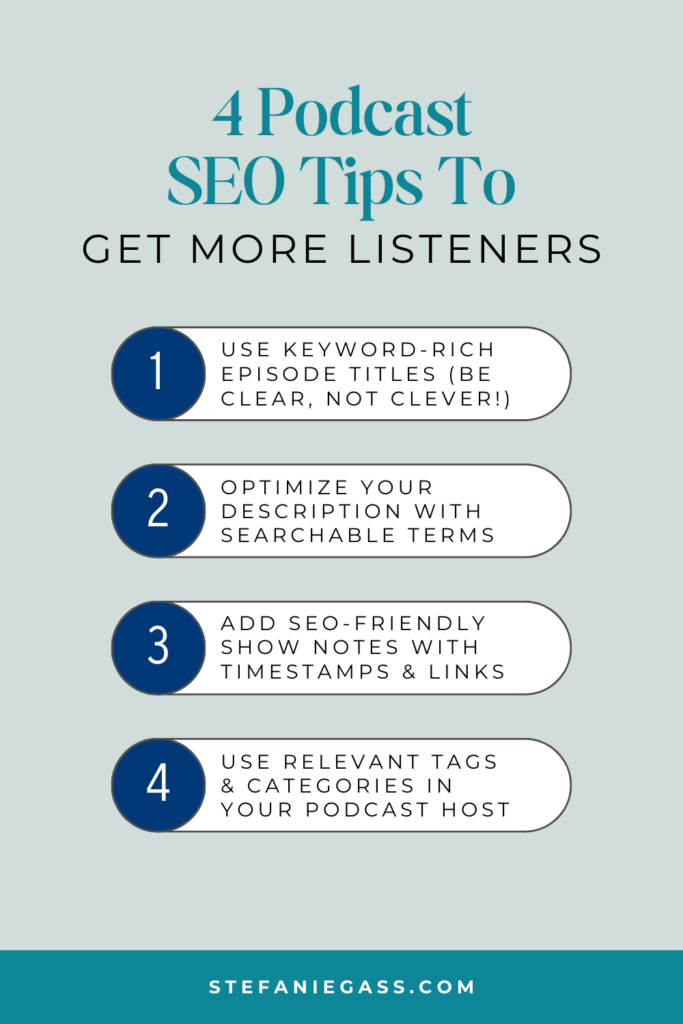 4 Podcast SEO Tips To
GET MORE LISTENERS

1 USE KEYWORD-RICH EPISODE TITLES (BE CLEAR, NOT CLEVER!)

2 OPTIMIZE YOUR DESCRIPTION WITH SEARCHABLE TERMS

3 ADD SEO-FRIENDLY SHOW NOTES WITH TIMESTAMPS & LINKS

4 USE RELEVANT TAGS & CATEGORIES IN YOUR PODCAST HOST

STEFANIEGASS.COM