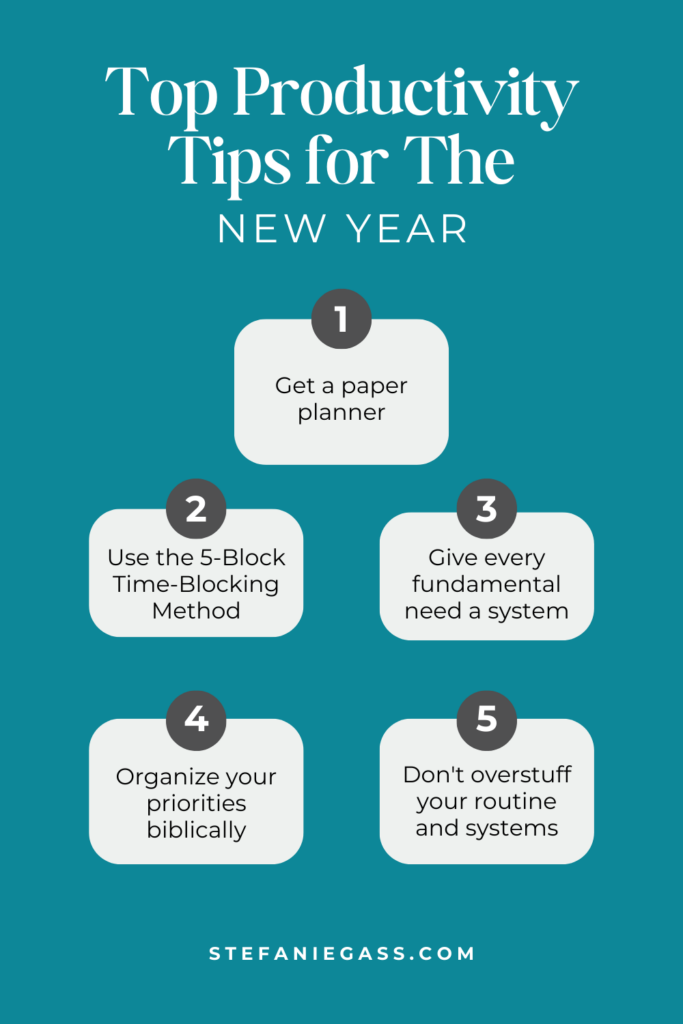 Top Productivity Tips for The
NEW YEAR

1
Get a paper planner

2
Use the 5-Block Time-Blocking Method

3
Give every fundamental need a system

4
Organize your priorities biblically

5
Don't overstuff your routine and systems

STEFANIEGASS.COM