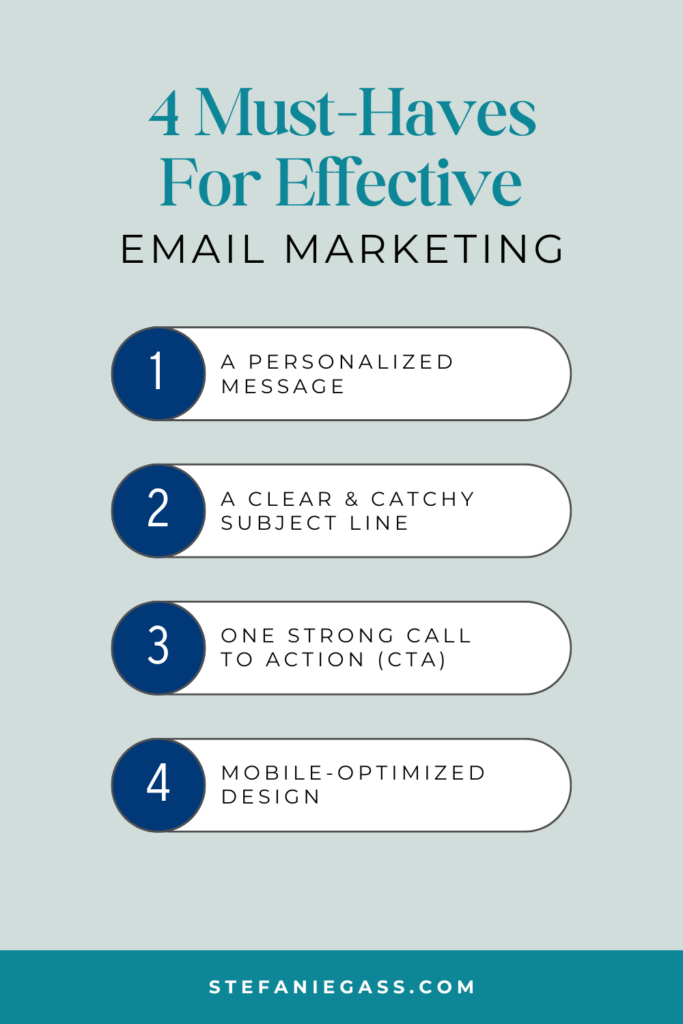 4 Must-Haves For Effective
EMAIL MARKETING

1 A PERSONALIZED MESSAGE

2 A CLEAR & CATCHY SUBJECT LINE

3 ONE STRONG CALL TO ACTION (CTA)

4 MOBILE-OPTIMIZED DESIGN

STEFANIEGASS.COM